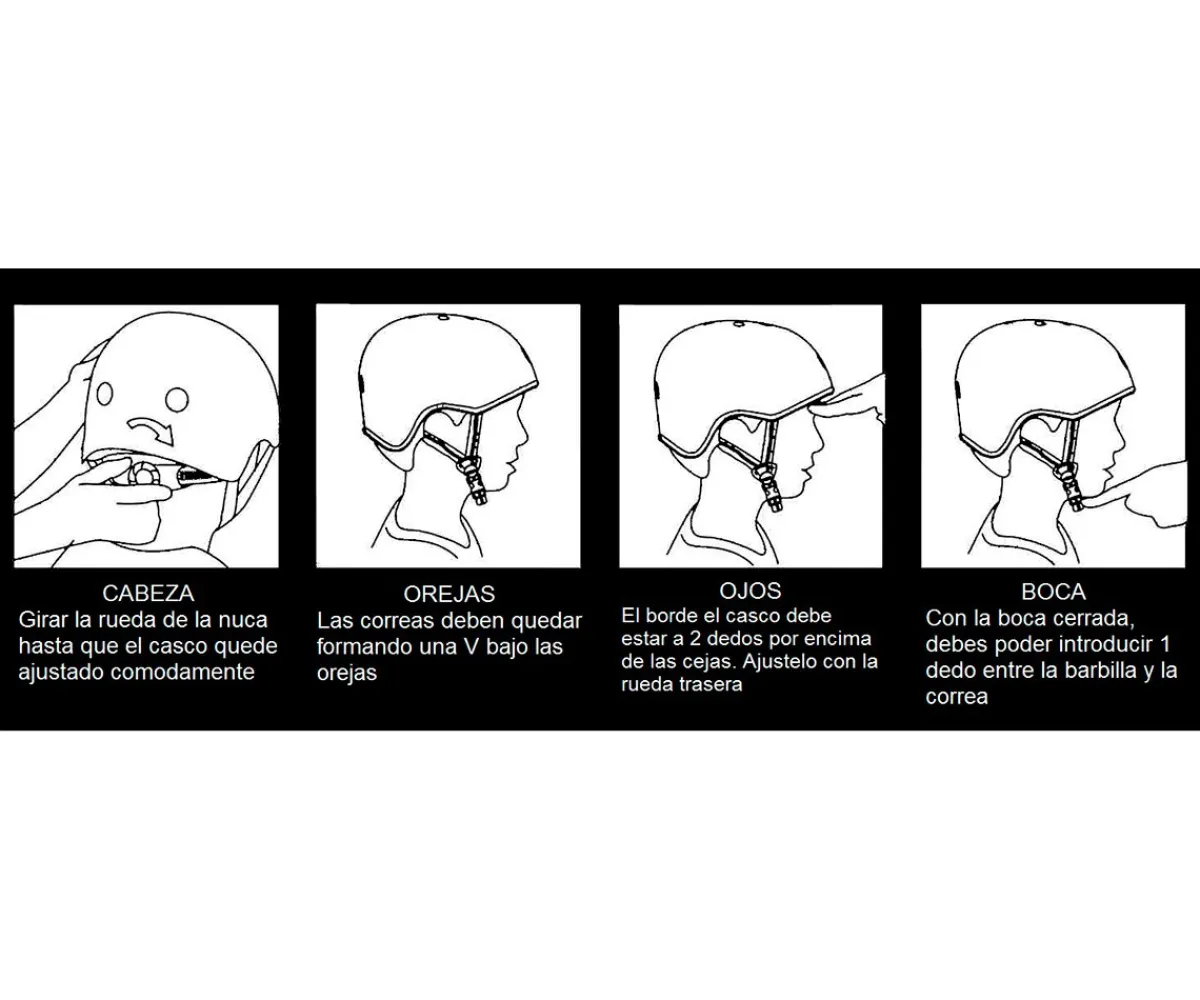 CABEZA
Girar la rueda de la nuca hasta que el casco quede ajustado comodamente

OREJAS
Las correas deben quedar formando una V bajo las orejas

OJOS
El borde el casco debe estar a 2 dedos por encima de las cejas. Ajustelo con la rueda trasera

BOCA
Con la boca cerrada, debes poder introducir 1 dedo entre la barbilla y la correa